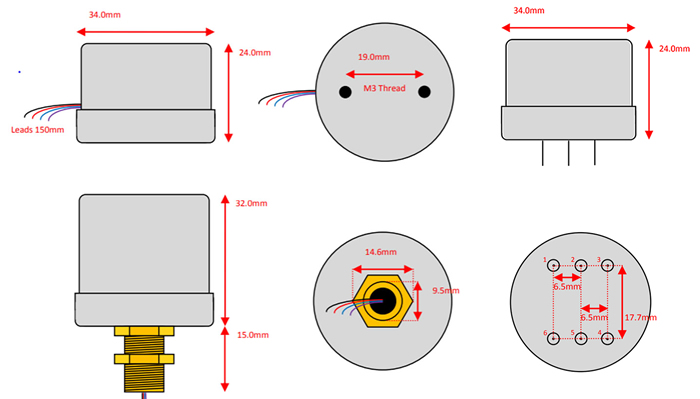 34.0mm
24.0mm
Leads 150mm
19.0mm
M3 Thread
34.0mm
24.0mm
32.0mm
15.0mm
14.6mm
9.5mm
1
2
3
6.5mm
6.5mm
17.7mm
6
5
4